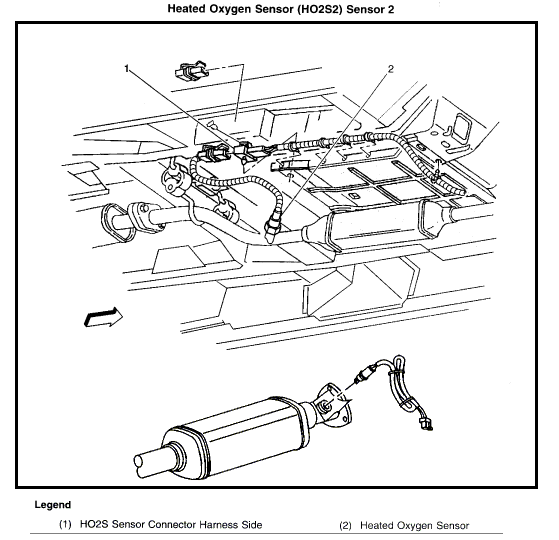 Heated Oxygen Sensor (HO2S2) Sensor 2

1

2

Legend

(1) HO2S Sensor Connector Harness Side

(2) Heated Oxygen Sensor