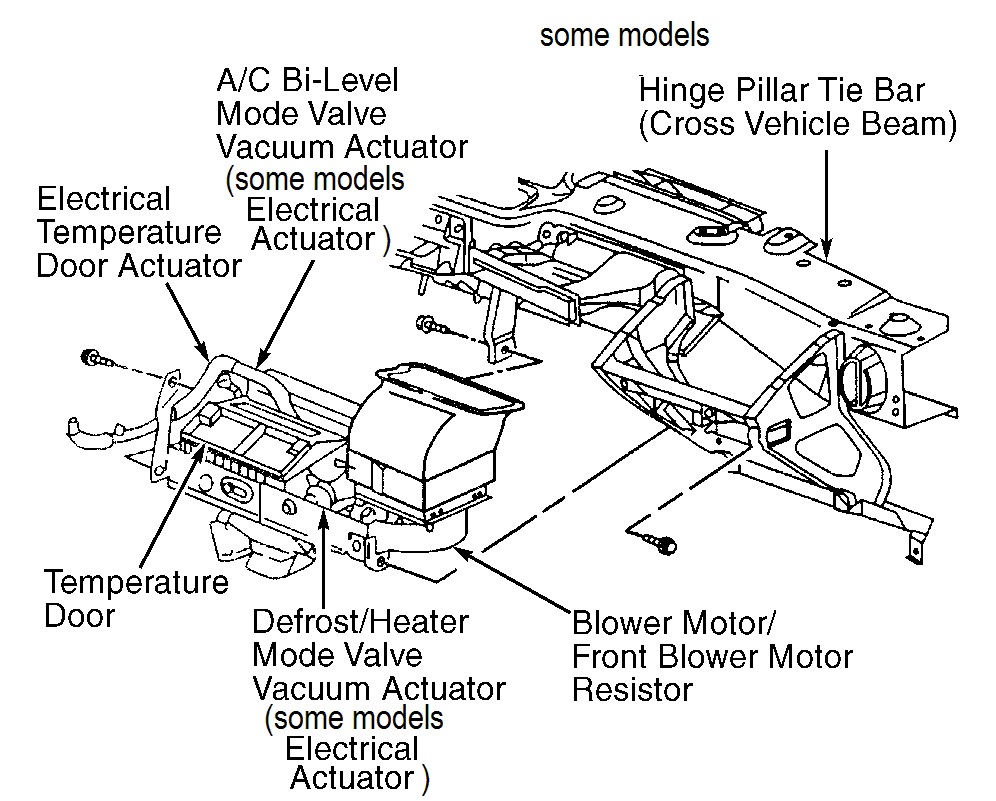 some models

A/C Bi-Level Mode Valve Vacuum Actuator (some models Electrical Actuator )

Hinge Pillar Tie Bar (Cross Vehicle Beam)

Electrical Temperature Door Actuator

Temperature Door

Defrost/Heater Mode Valve Vacuum Actuator (some models Electrical Actuator )

Blower Motor/ Front Blower Motor Resistor