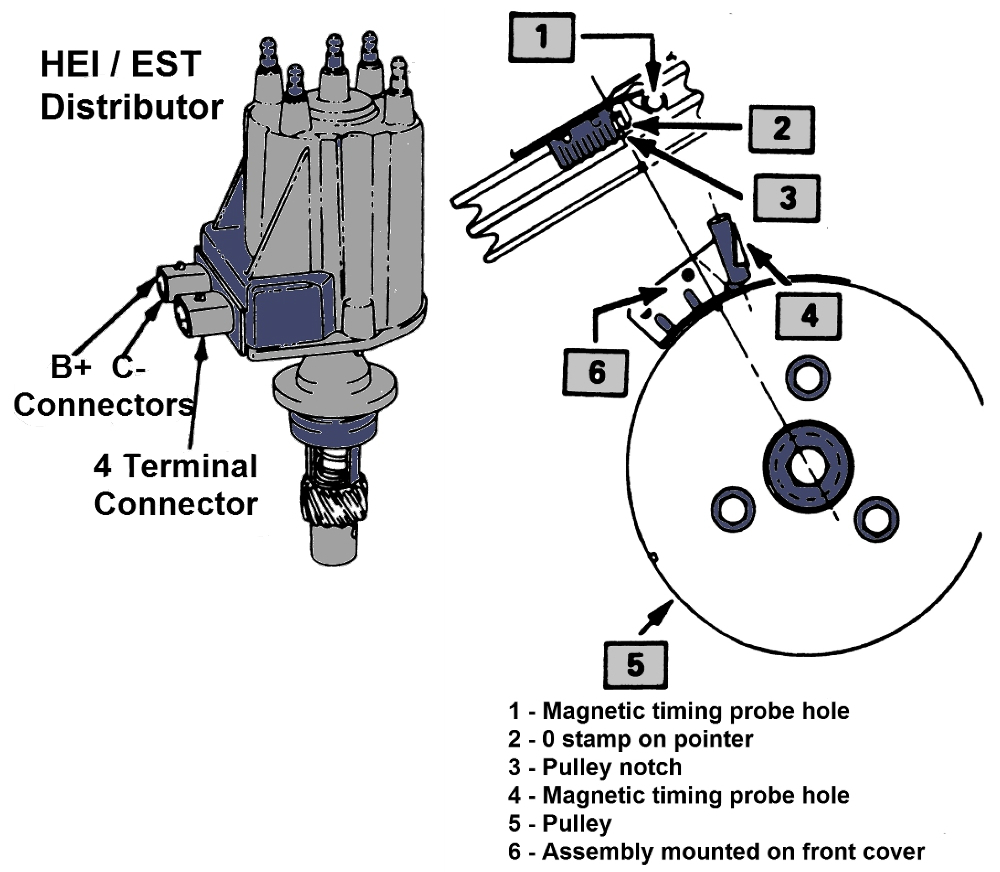 HEI / EST Distributor

B+ C-
Connectors

4 Terminal Connector

1

2

3

4

6

5

1 - Magnetic timing probe hole
2 - 0 stamp on pointer
3 - Pulley notch
4 - Magnetic timing probe hole
5 - Pulley
6 - Assembly mounted on front cover