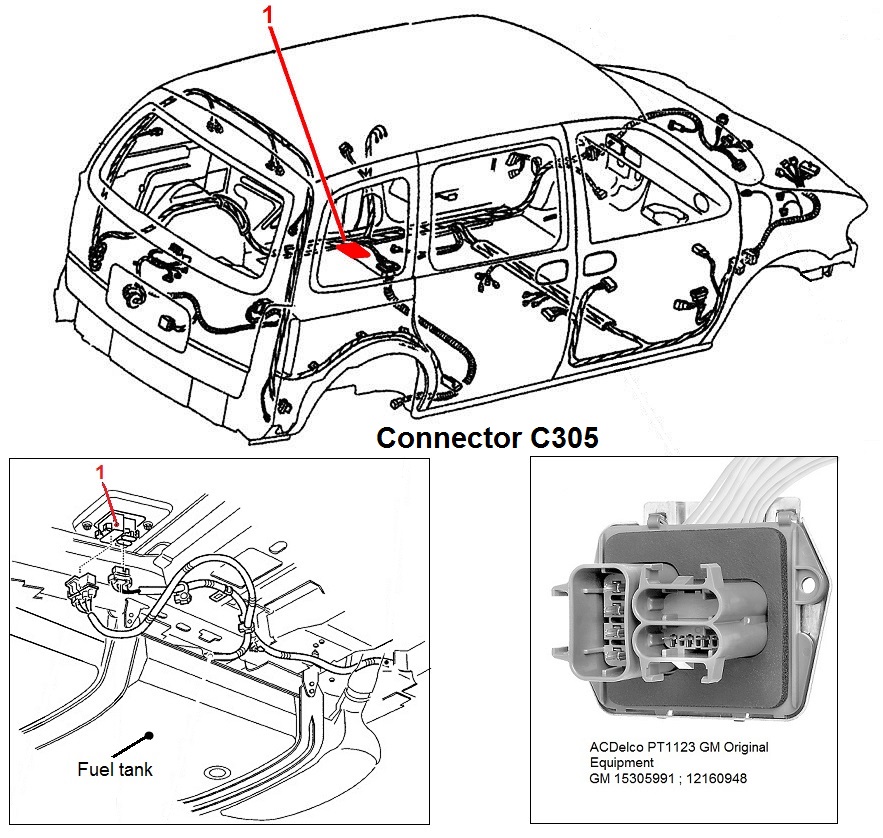 1

Connector C305

1

Fuel tank

ACDelco PT1123 GM Original Equipment
GM 15305991 ; 12160948